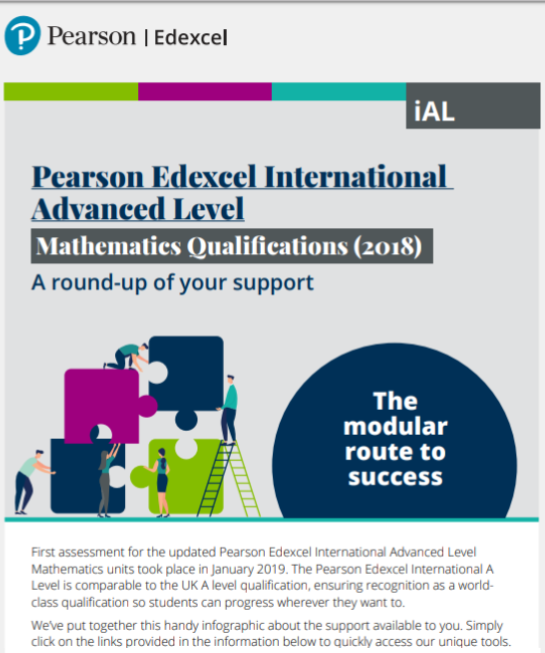 Pearson | Edexcel

iAL

Pearson Edexcel International Advanced Level

Mathematics Qualifications (2018)

A round-up of your support

The modular route to success

First assessment for the updated Pearson Edexcel International Advanced Level Mathematics units took place in January 2019. The Pearson Edexcel International A Level is comparable to the UK A level qualification, ensuring recognition as a world-class qualification so students can progress wherever they want to.

We've put together this handy infographic about the support available to you. Simply click on the links provided in the information below to quickly access our unique tools.