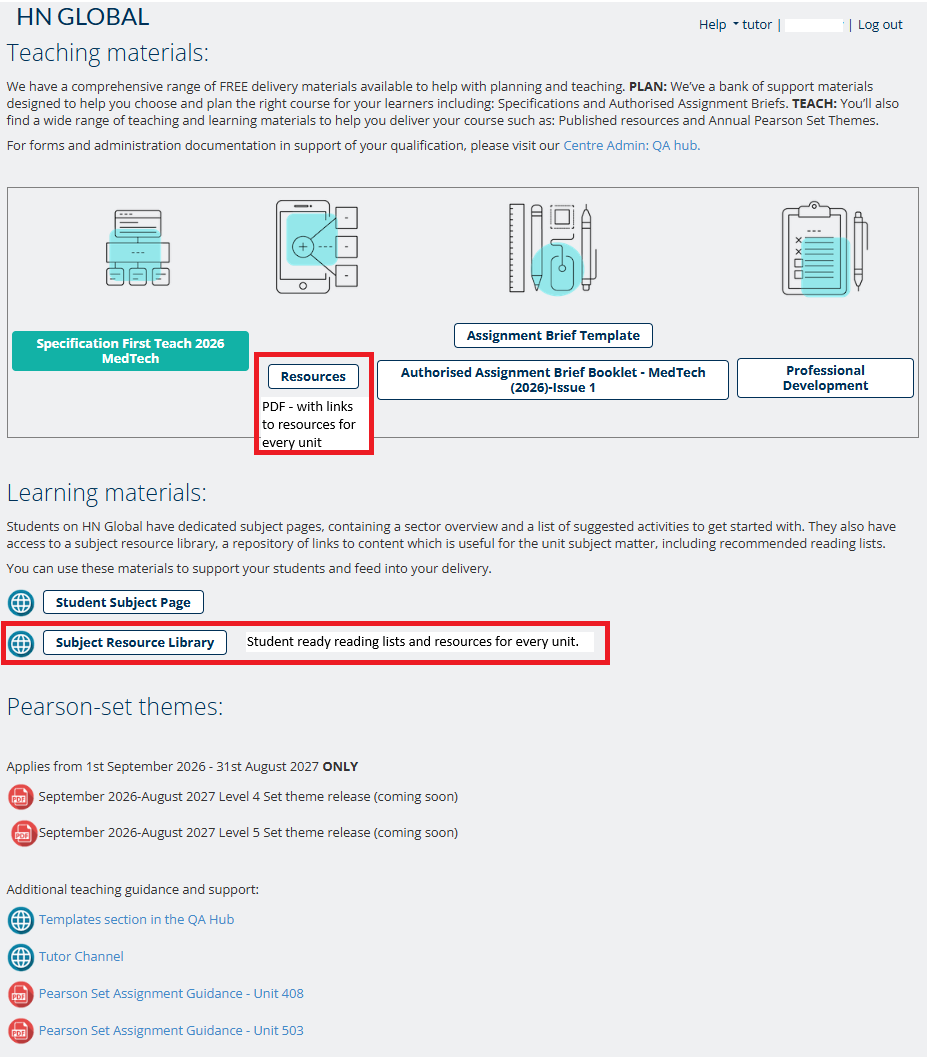 HN GLOBAL

Help tutor | | Log out

Teaching materials:

We have a comprehensive range of FREE delivery materials available to help with planning and teaching. **PLAN:** We've a bank of support materials designed to help you choose and plan the right course for your learners including: Specifications and Authorised Assignment Briefs. **TEACH:** You'll also find a wide range of teaching and learning materials to help you deliver your course such as: Published resources and Annual Pearson Set Themes.

For forms and administration documentation in support of your qualification, please visit our Centre Admin: QA hub.

Specification First Teach 2026 MedTech

Resources

PDF - with links to resources for every unit

Assignment Brief Template

Authorised Assignment Brief Booklet - MedTech (2026)-Issue 1

Professional Development

Learning materials:

Students on HN Global have dedicated subject pages, containing a sector overview and a list of suggested activities to get started with. They also have access to a subject resource library, a repository of links to content which is useful for the unit subject matter, including recommended reading lists.

You can use these materials to support your students and feed into your delivery.

Student Subject Page

Subject Resource Library Student ready reading lists and resources for every unit.

Pearson-set themes:

Applies from 1st September 2026 - 31st August 2027 **ONLY**

PDF September 2026-August 2027 Level 4 Set theme release (coming soon)

PDF September 2026-August 2027 Level 5 Set theme release (coming soon)

Additional teaching guidance and support:

Templates section in the QA Hub

Tutor Channel

PDF Pearson Set Assignment Guidance - Unit 408

PDF Pearson Set Assignment Guidance - Unit 503