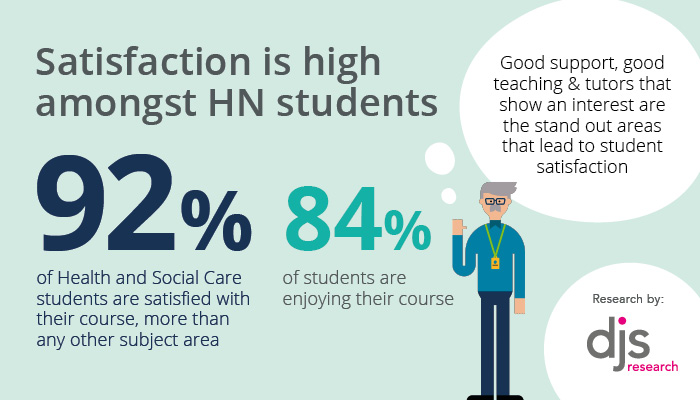 Satisfaction is high amongst HN students

92%

of Health and Social Care students are satisfied with their course, more than any other subject area

84%

of students are enjoying their course

Good support, good teaching & tutors that show an interest are the stand out areas that lead to student satisfaction

Research by:

djs research